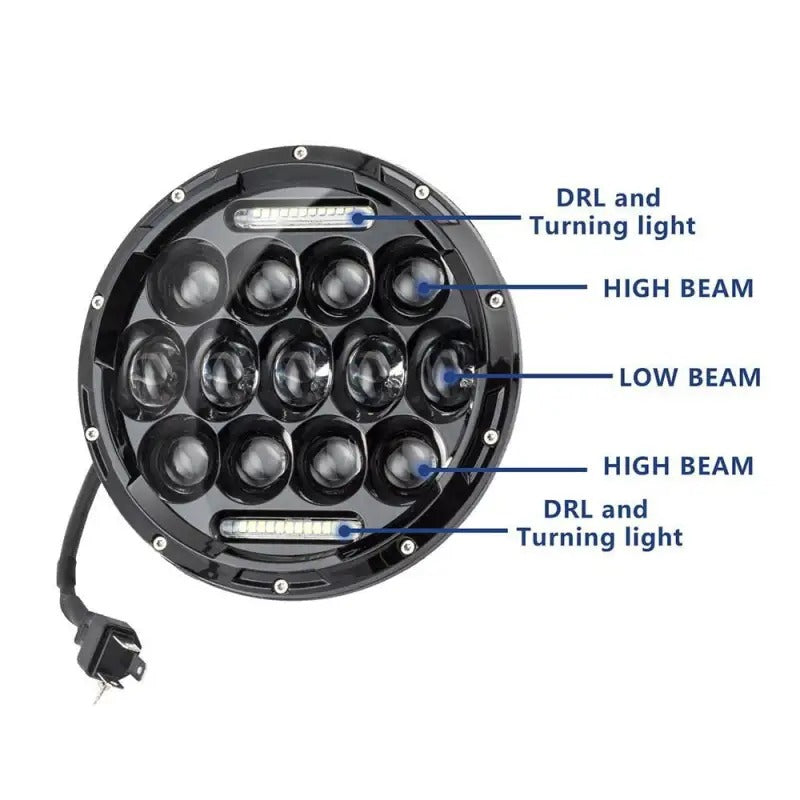 DRL and
Turning light

HIGH BEAM

LOW BEAM

HIGH BEAM

DRL and
Turning light